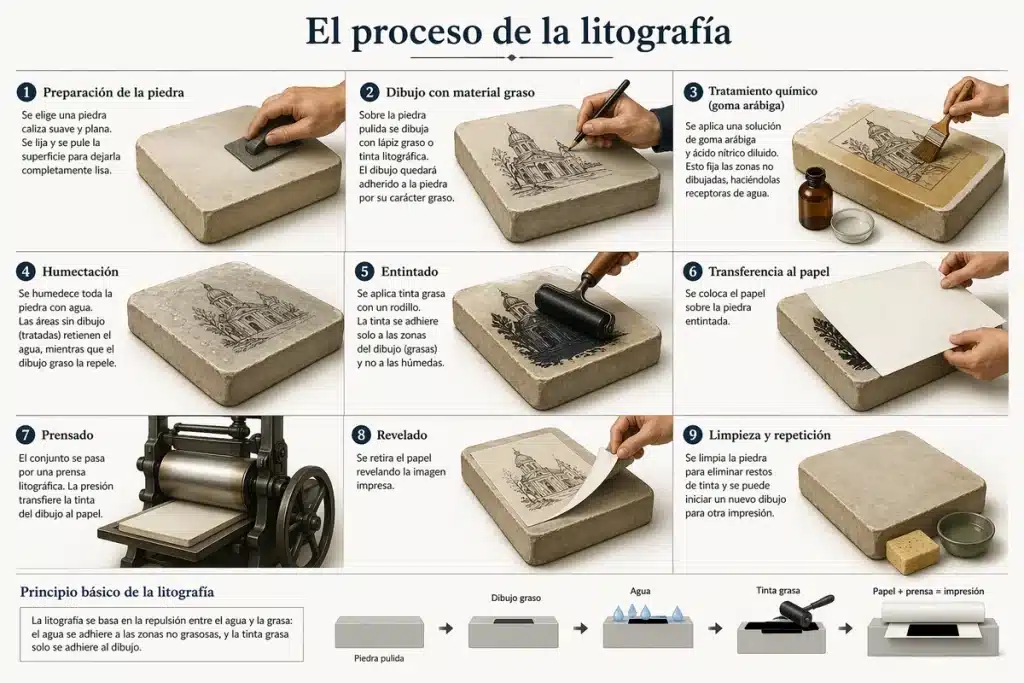 El proceso de la litografía

1 Preparación de la piedra

Se elige una piedra caliza suave y plana. Se lija y se pule la superficie para dejarla completamente lisa.

2 Dibujo con material graso

Sobre la piedra pulida se dibuja con lápiz graso o tinta litográfica. El dibujo quedará adherido a la piedra por su carácter graso.

3 Tratamiento químico (goma arábiga)

Se aplica una solución de goma arábiga y ácido nítrico diluido. Esto fija las zonas no dibujadas, haciéndolas receptoras de agua.

4 Humectación

Se humedece toda la piedra con agua. Las áreas sin dibujo (tratadas) retienen el agua, mientras que el dibujo graso la repele.

5 Entintado

Se aplica tinta grasa con un rodillo. La tinta se adhiere solo a las zonas del dibujo (grasas) y no a las húmedas.

6 Transferencia al papel

Se coloca el papel sobre la piedra entintada.

7 Prensado

El conjunto se pasa por una prensa litográfica. La presión transfiere la tinta del dibujo al papel.

8 Revelado

Se retira el papel revelando la imagen impresa.

9 Limpieza y repetición

Se limpia la piedra para eliminar restos de tinta y se puede iniciar un nuevo dibujo para otra impresión.

Principio básico de la litografía

La litografía se basa en la repulsión entre el agua y la grasa: el agua se adhiere a las zonas no grasosas, y la tinta grasa solo se adhiere al dibujo.

Piedra pulida

Dibujo graso

Agua

Tinta grasa

Papel + prensa = impresión